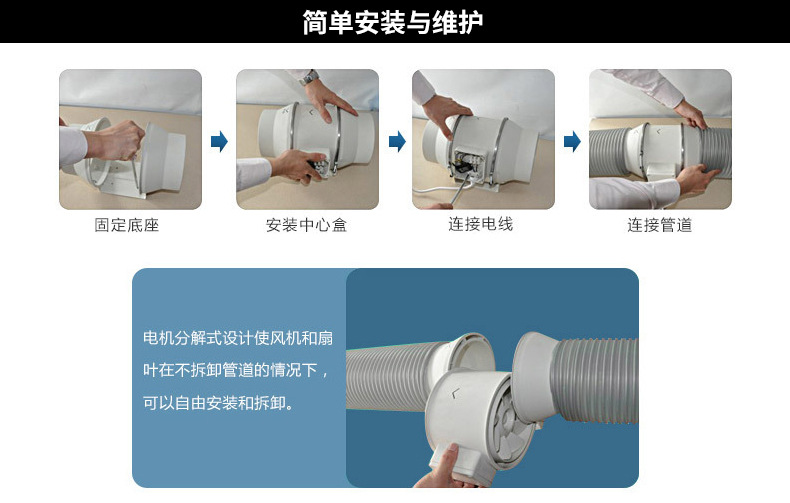 简单安装与维护

固定底座

安装中心盒

连接电线

连接管道

电机分解式设计使风机和扇叶在不拆卸管道的情况下，可以自由安装和拆卸。