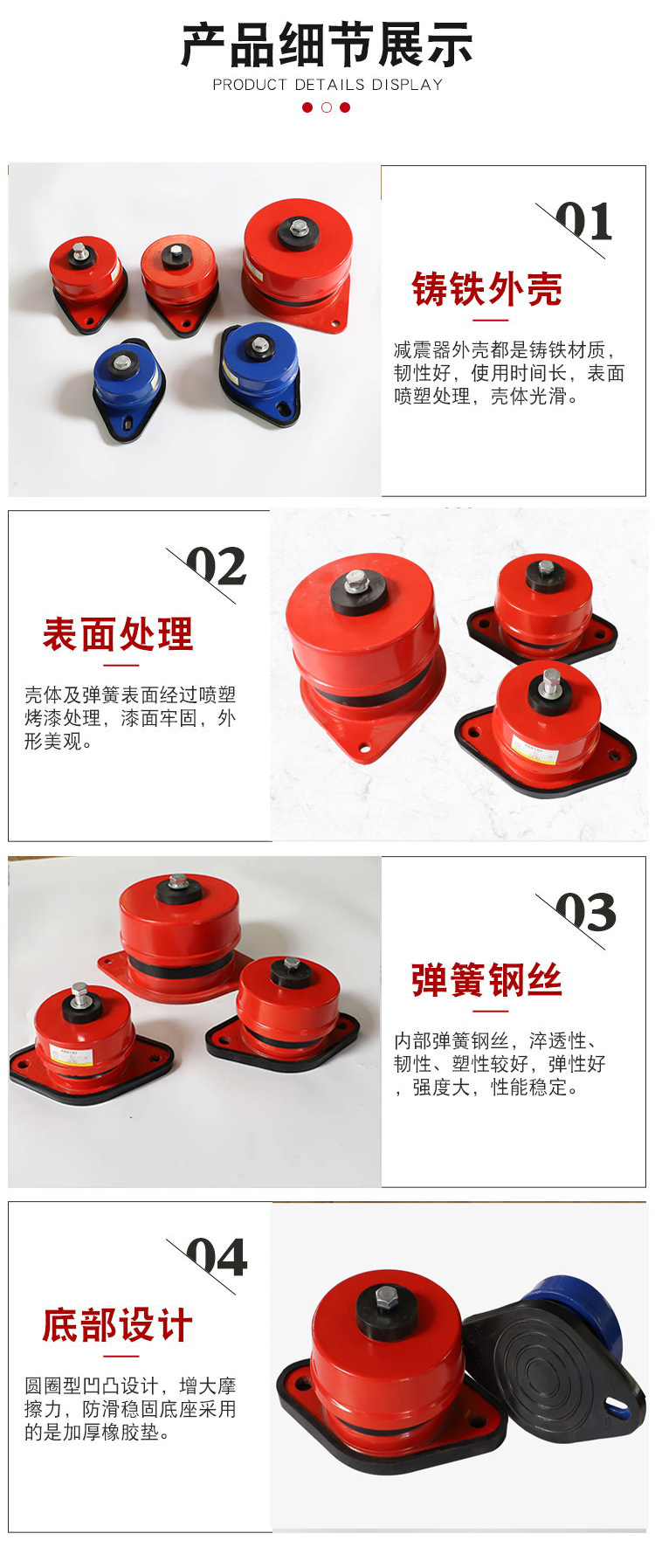 产品细节展示
PRODUCT DETAILS DISPLAY

01
铸铁外壳
减震器外壳都是铸铁材质，韧性好，使用时间长，表面喷塑处理，壳体光滑。

02
表面处理
壳体及弹簧表面经过喷塑烤漆处理，漆面牢固，外形美观。

03
弹簧钢丝
内部弹簧钢丝，淬透性、韧性、塑性较好，弹性好，强度大，性能稳定。

04
底部设计
圆圈型凹凸设计，增大摩擦力，防滑稳固底座采用的是加厚橡胶垫。